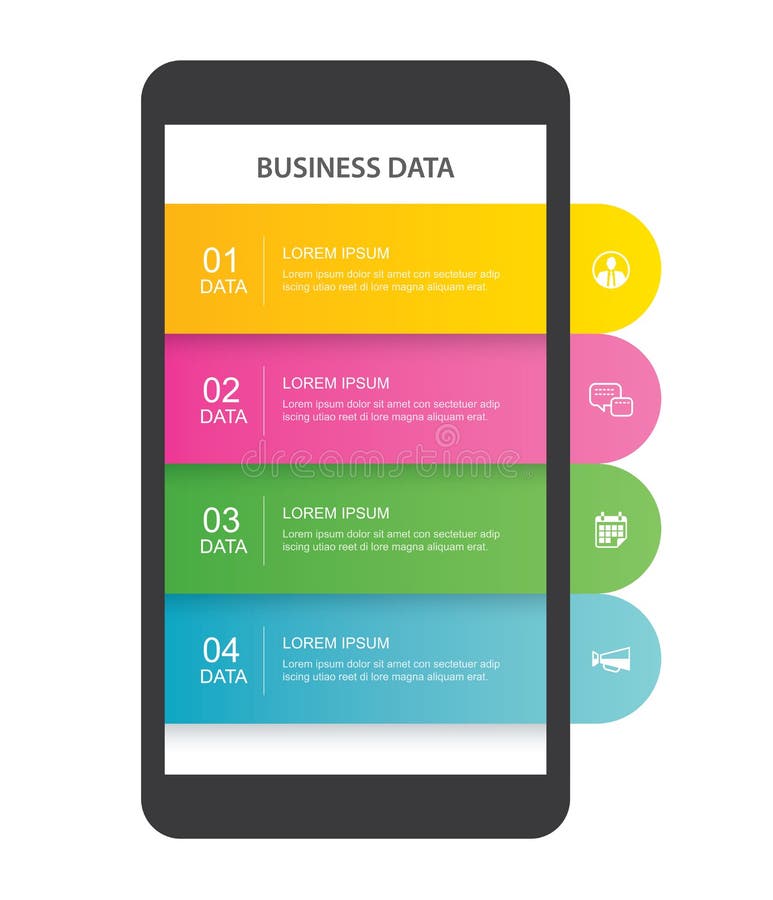 BUSINESS DATA

01
DATA

LOREM IPSUM
Lorem ipsum dolor sit amet con sectetuer adip iscing utiao reet di lore magna aliquam erat.

02
DATA

LOREM IPSUM
Lorem ipsum dolor sit amet con sectetuer adip iscing utiao reet di lore magna aliquam erat.

dreamstime

03
DATA

LOREM IPSUM
Lorem ipsum dolor sit amet con sectetuer adip iscing utiao reet di lore magna aliquam erat.

04
DATA

LOREM IPSUM
Lorem ipsum dolor sit amet con sectetuer adip iscing utiao reet di lore magna aliquam erat.