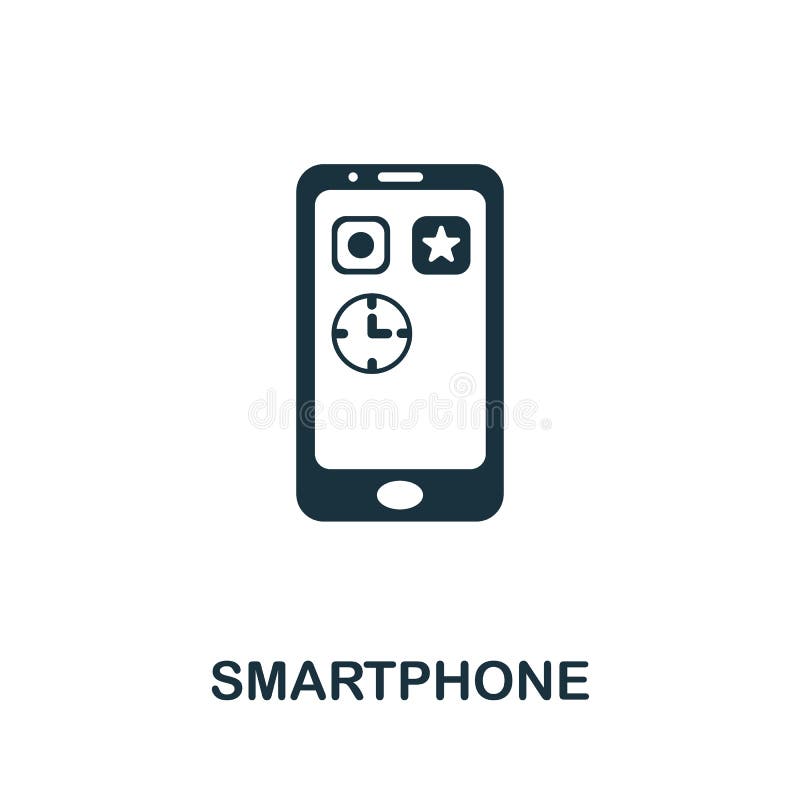 dreamstime

SMARTPHONE