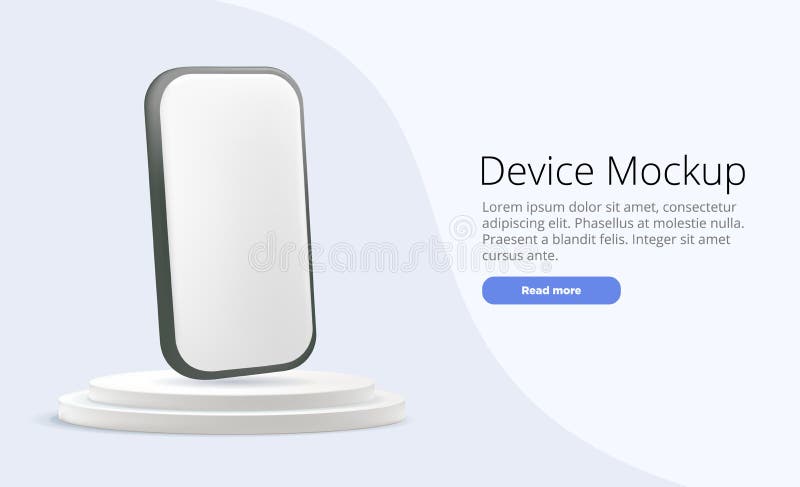 Device Mockup

Lorem ipsum dolor sit amet, consectetur adipiscing elit. Phasellus at molestie nulla. Praesent a blandit felis. Integer sit amet cursus ante.

Read more

dreamstime