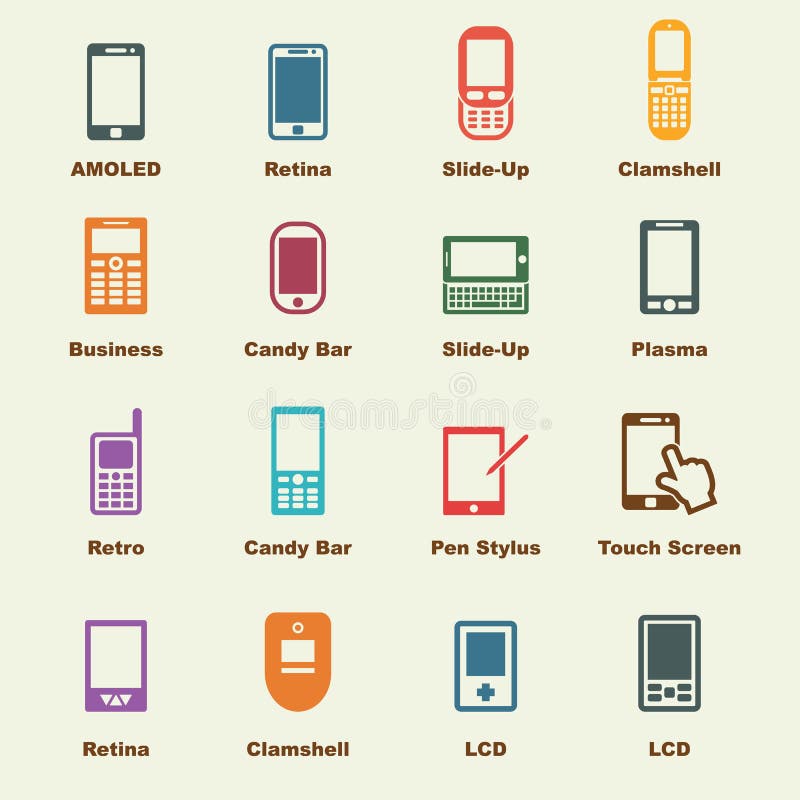 AMOLED

Retina

Slide-Up

Clamshell

Business

Candy Bar

Slide-Up

Plasma

dreamstime

Retro

Candy Bar

Pen Stylus

Touch Screen

Retina

Clamshell

LCD

LCD