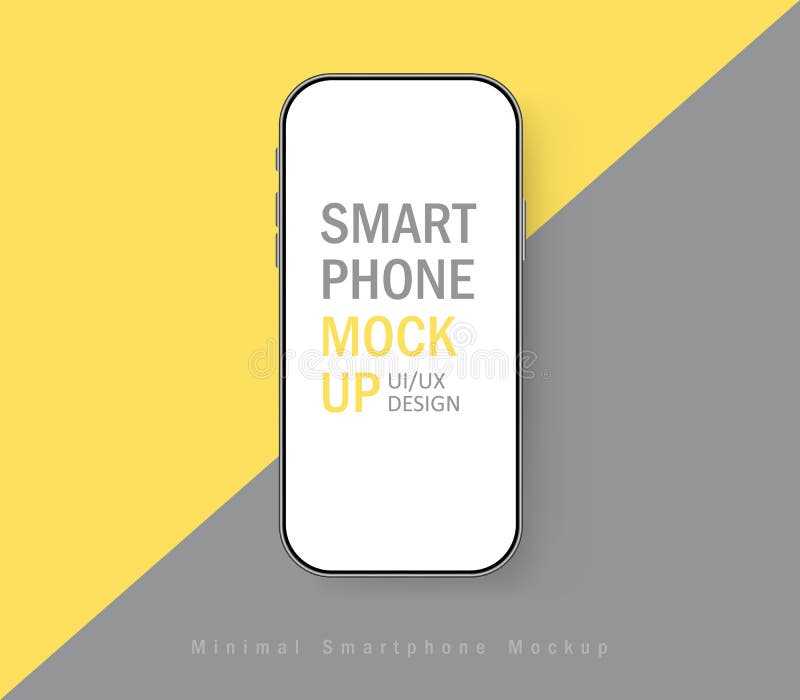 SMART
PHONE
MOCK
UP UI/UX
DESIGN

dreamstime

Minimal Smartphone Mockup