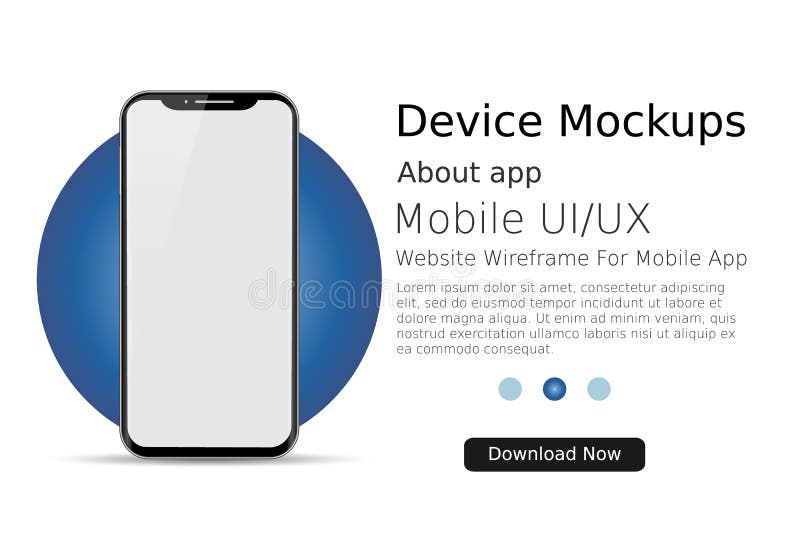 Device Mockups

About app

Mobile UI/UX

Website Wireframe For Mobile App

Lorem ipsum dolor sit amet, consectetur adipiscing elit, sed do eiusmod tempor incididunt ut labore et dolore magna aliqua. Ut enim ad minim veniam, quis nostrud exercitation ullamco laboris nisi ut aliquip ex ea commodo consequat.

dreamstime

Download Now