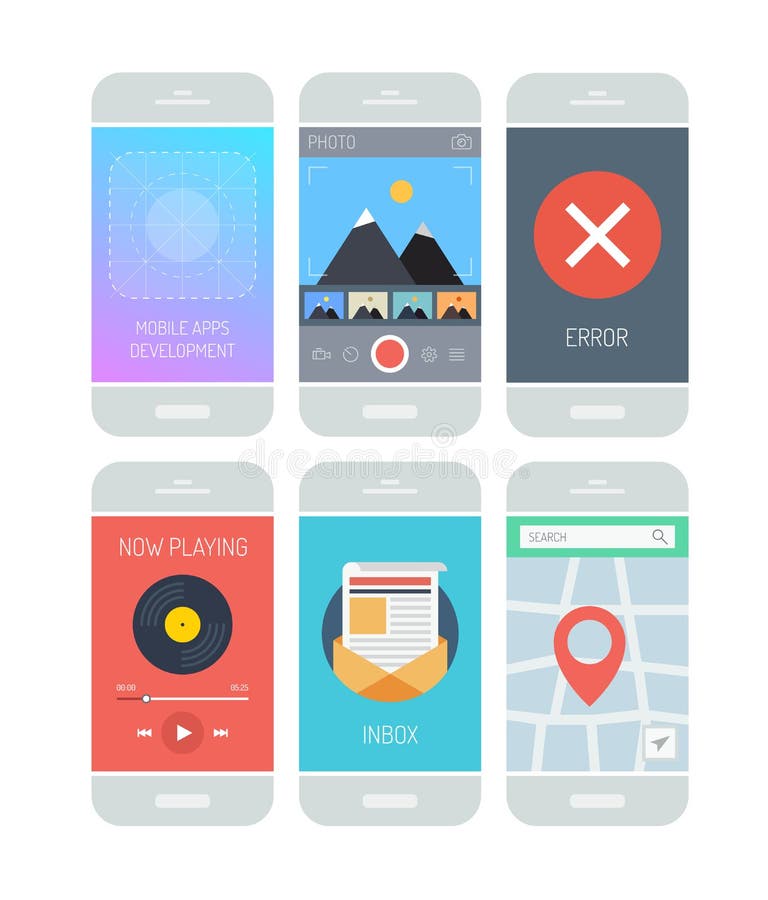 MOBILE APPS DEVELOPMENT

PHOTO

ERROR

dreamstime

NOW PLAYING

00:00

05:25

INBOX

SEARCH