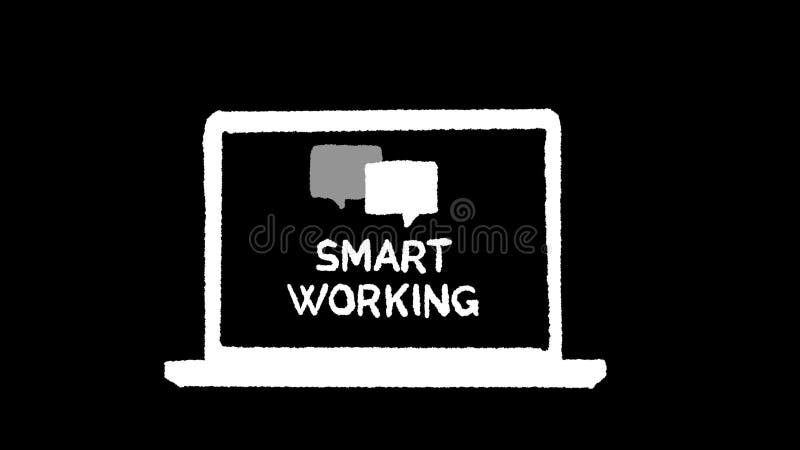 dreamstime.

SMART
WORKING