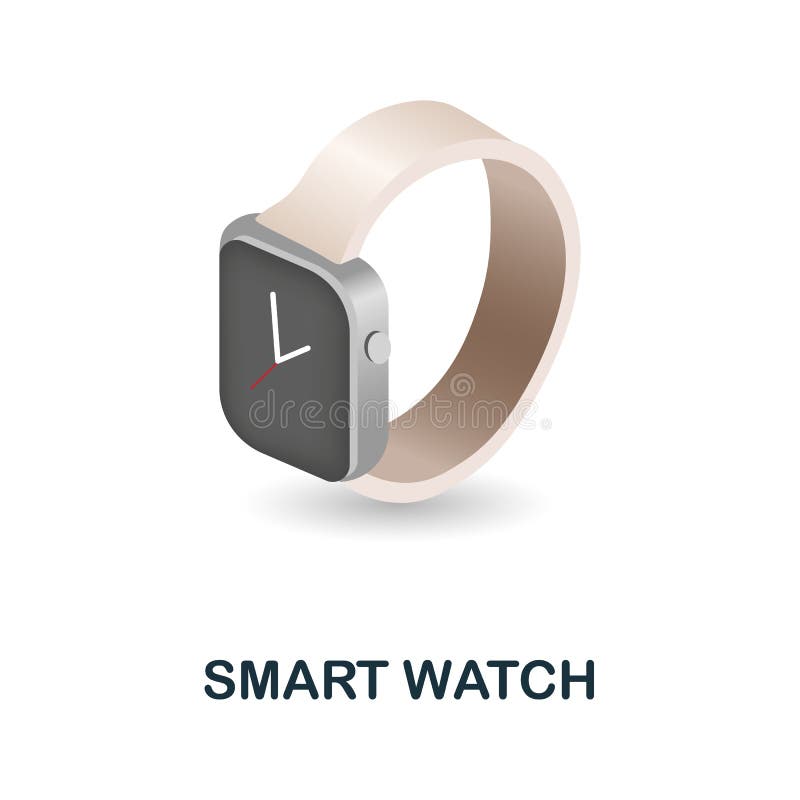 dreamstime

SMART WATCH