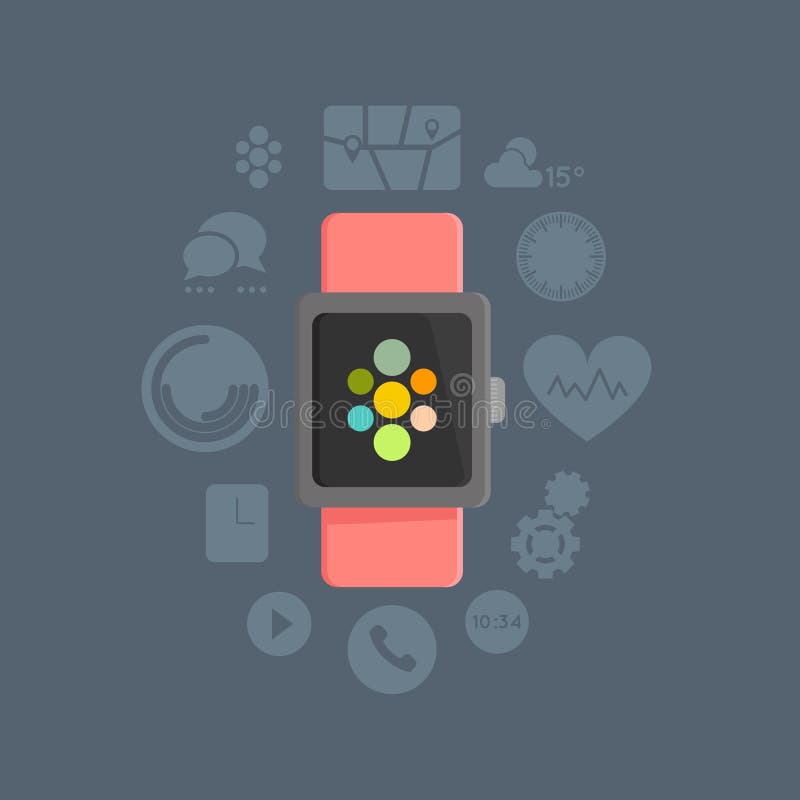 15°

dreamstime

10:34