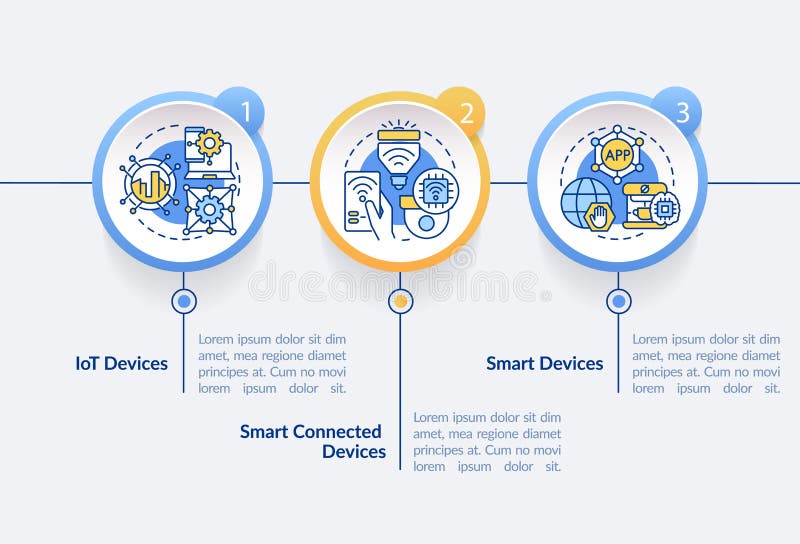 1

2

3

APP

dreamstime

IoT Devices

Lorem ipsum dolor sit dim amet, mea regione diamet principes at. Cum no movi lorem ipsum dolor sit.

Smart Connected Devices

Lorem ipsum dolor sit dim amet, mea regione diamet principes at. Cum no movi lorem ipsum dolor sit.

Smart Devices

Lorem ipsum dolor sit dim amet, mea regione diamet principes at. Cum no movi lorem ipsum dolor sit.