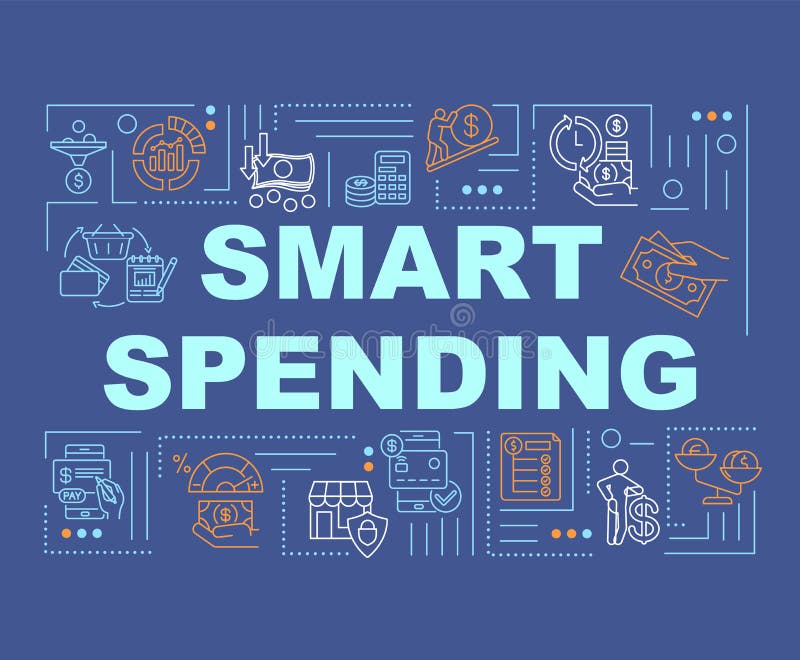 SMART
SPENDING

dreamstime

PAY