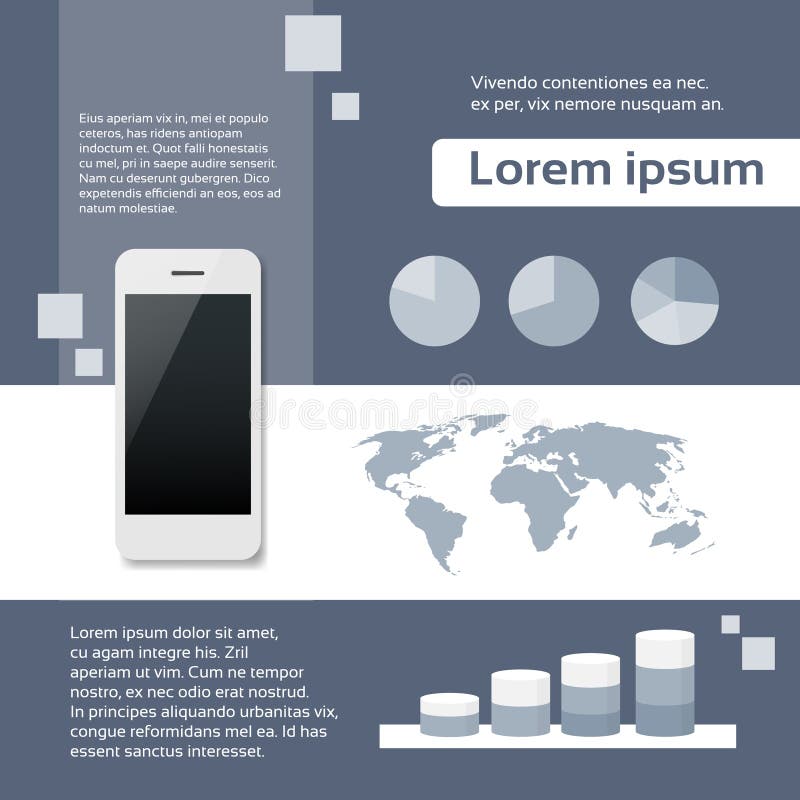 Eius aperiam vix in, mei et populo ceteros, has ridens antiopam indoctum et. Quot falli honestatis cu mel, pri in saepe audire senserit. Nam cu deserunt gubergren. Dico expetendis efficiendi an eos, eos ad natum molestiae.

Vivendo contentiones ea nec. ex per, vix nemore nusquam an.

Lorem ipsum

dreamstime

Lorem ipsum dolor sit amet, cu agam integre his. Zril aperiam ut vim. Cum ne tempor nostro, ex nec odio erat nostrud. In principes aliquando urbanitas vix, congue reformidans mel ea. Id has essent sanctus interesset.