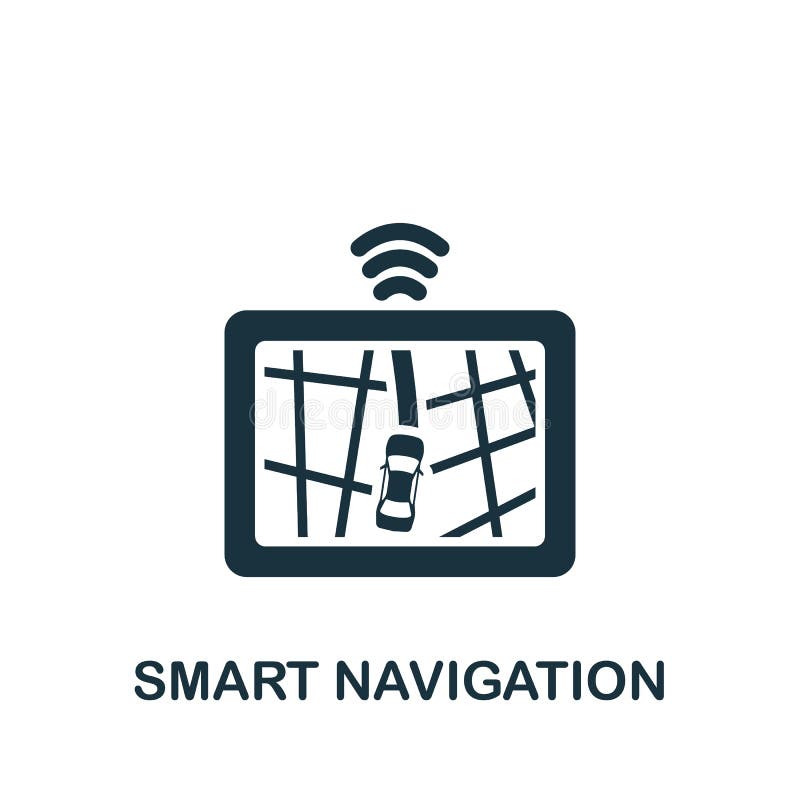 dreamstime

SMART NAVIGATION