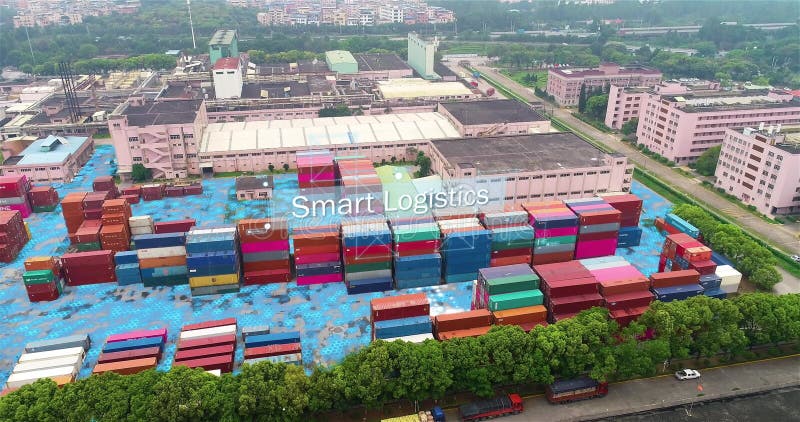 Smart Logistics