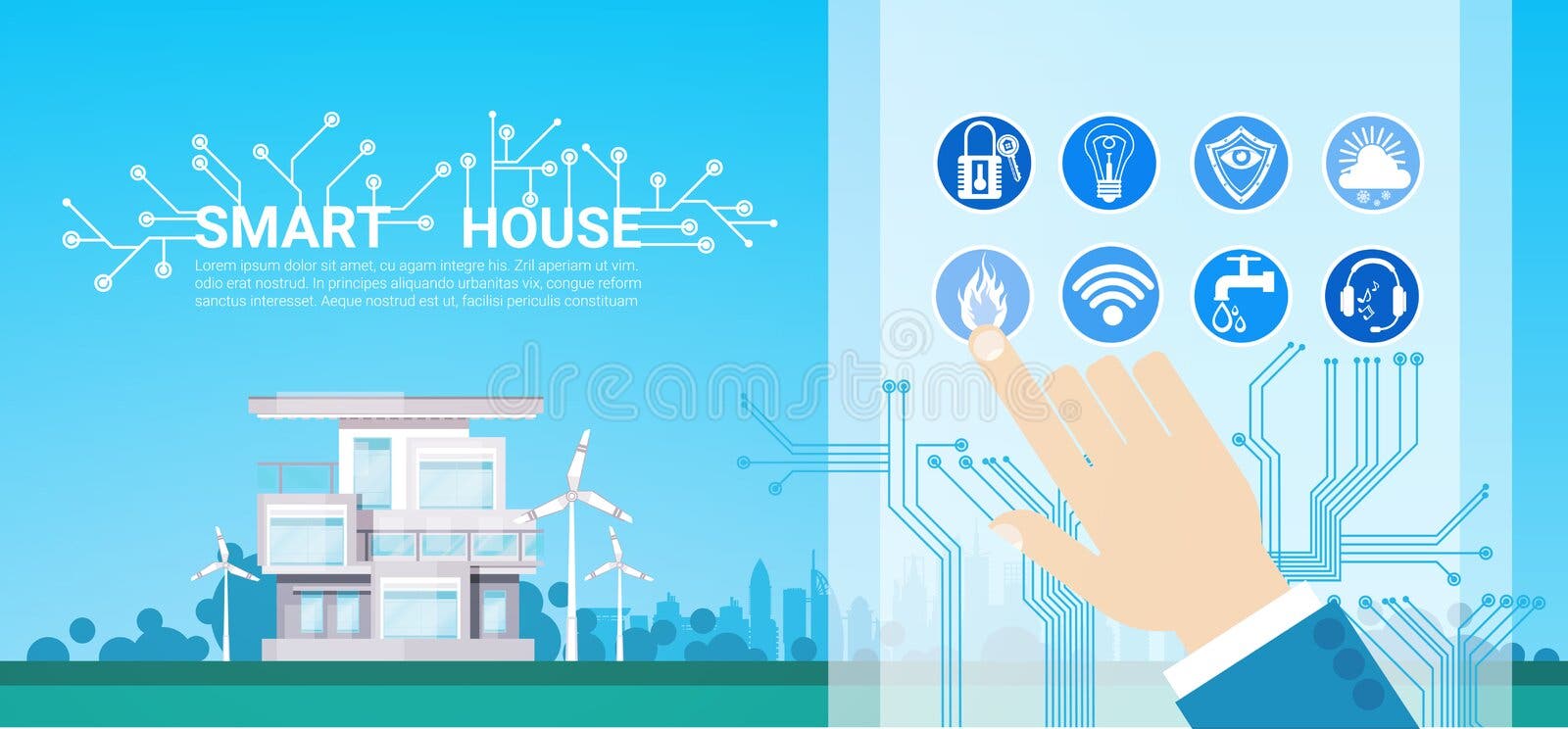 SMART HOUSE

Lorem ipsum dolor sit amet, cu agam integre his. Zril aperiam ut vim. odio erat nostrud. In principes aliquando urbanitas vix, congue reform sanctus interesset. Aeque nostrud est ut, facilisi periculis constituam

dreamstime