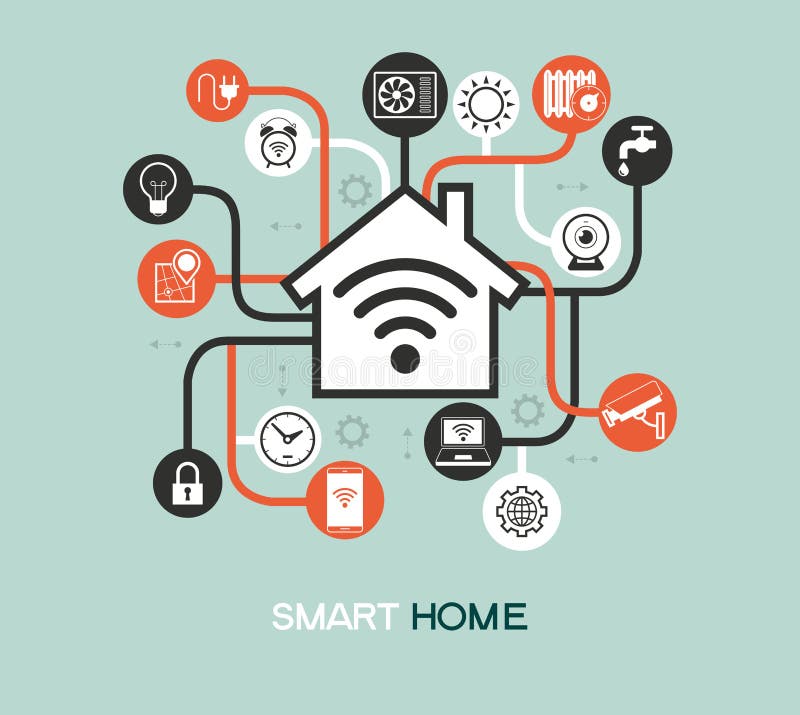 dreamstime

SMART HOME