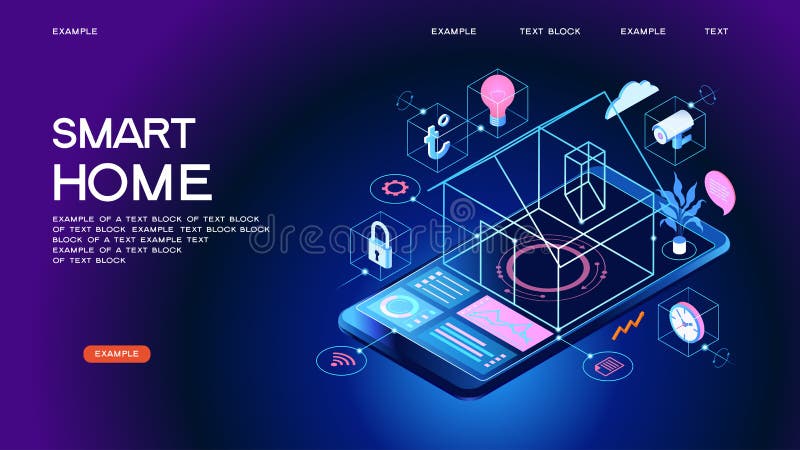 EXAMPLE

EXAMPLE TEXT BLOCK EXAMPLE TEXT

SMART HOME

EXAMPLE OF A TEXT BLOCK OF TEXT BLOCK OF TEXT BLOCK EXAMPLE TEXT BLOCK BLOCK BLOCK OF A TEXT EXAMPLE TEXT EXAMPLE OF A TEXT BLOCK OF TEXT BLOCK

EXAMPLE

dreamstime