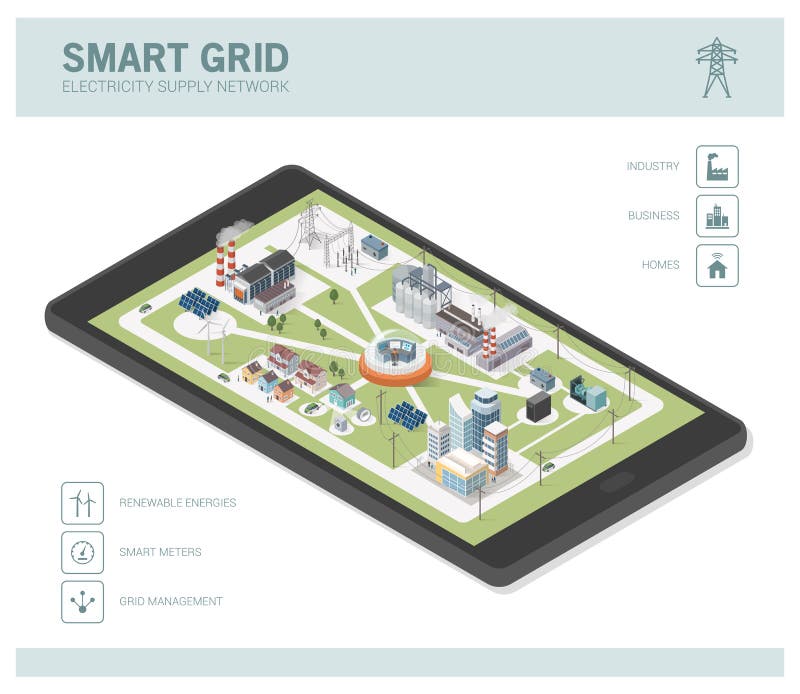 SMART GRID
ELECTRICITY SUPPLY NETWORK

INDUSTRY

BUSINESS

HOMES

RENEWABLE ENERGIES

SMART METERS

GRID MANAGEMENT