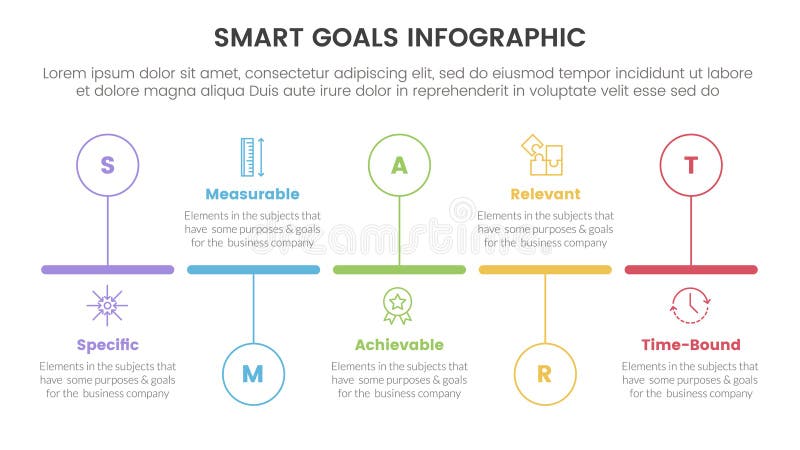 SMART GOALS INFOGRAPHIC

Lorem ipsum dolor sit amet, consectetur adipiscing elit, sed do eiusmod tempor incididunt ut labore et dolore magna aliqua Duis aute irure dolor in reprehenderit in voluptate velit esse sed do

S

Specific

Elements in the subjects that have some purposes & goals for the business company

Measurable

Elements in the subjects that have some purposes & goals for the business company

M

A

Achievable

Elements in the subjects that have some purposes & goals for the business company

Relevant

Elements in the subjects that have some purposes & goals for the business company

R

T

Time-Bound

Elements in the subjects that have some purposes & goals for the business company

dreamstime