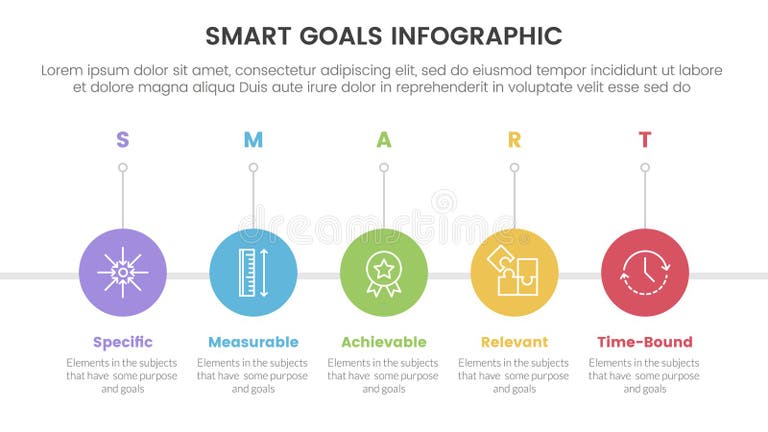 SMART GOALS INFOGRAPHIC

Lorem ipsum dolor sit amet, consectetur adipiscing elit, sed do eiusmod tempor incididunt ut labore et dolore magna aliqua Duis aute irure dolor in reprehenderit in voluptate velit esse sed do

S

M

A

R

T

dreamstime

Specific
Elements in the subjects that have some purpose and goals

Measurable
Elements in the subjects that have some purpose and goals

Achievable
Elements in the subjects that have some purpose and goals

Relevant
Elements in the subjects that have some purpose and goals

Time-Bound
Elements in the subjects that have some purpose and goals