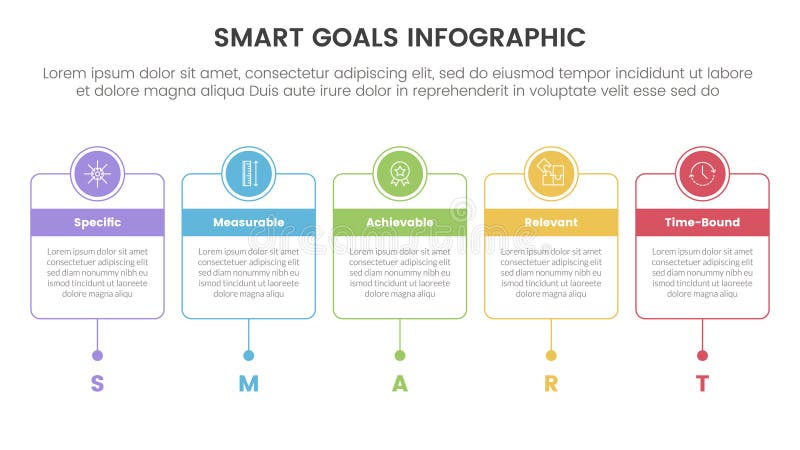 SMART GOALS INFOGRAPHIC

Lorem ipsum dolor sit amet, consectetur adipiscing elit, sed do eiusmod tempor incididunt ut labore et dolore magna aliqua Duis aute irure dolor in reprehenderit in voluptate velit esse sed do

Specific

Lorem ipsum dolor sit amet consectetuer adipiscing elit sed diam nonummy nibh eu ismod tincidunt ut laoreete dolore magna aliqu

S

Measurable

Lorem ipsum dolor sit amet consectetuer adipiscing elit sed diam nonummy nibh eu ismod tincidunt ut laoreete dolore magna aliqu

M

Achievable

Lorem ipsum dolor sit amet consectetuer adipiscing elit sed diam nonummy nibh eu ismod tincidunt ut laoreete dolore magna aliqu

A

Relevant

Lorem ipsum dolor sit amet consectetuer adipiscing elit sed diam nonummy nibh eu ismod tincidunt ut laoreete dolore magna aliqu

R

Time-Bound

Lorem ipsum dolor sit amet consectetuer adipiscing elit sed diam nonummy nibh eu ismod tincidunt ut laoreete dolore magna aliqu

T

dreamstime