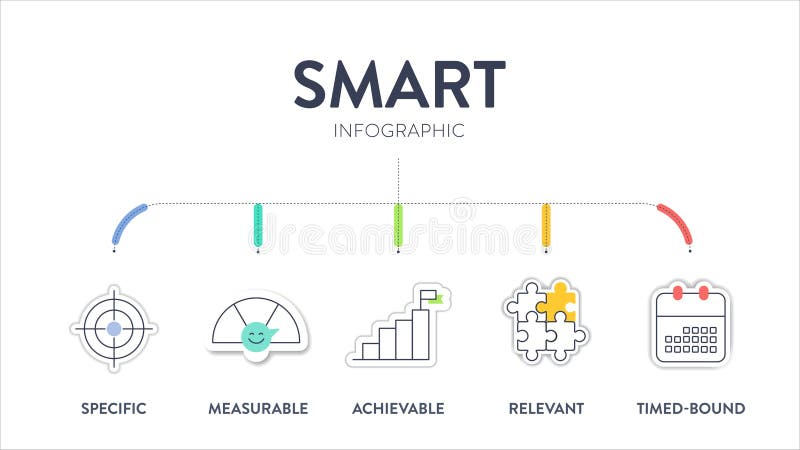 SMART
INFOGRAPHIC

dreamstime

SPECIFIC

MEASURABLE

ACHIEVABLE

RELEVANT

TIMED-BOUND