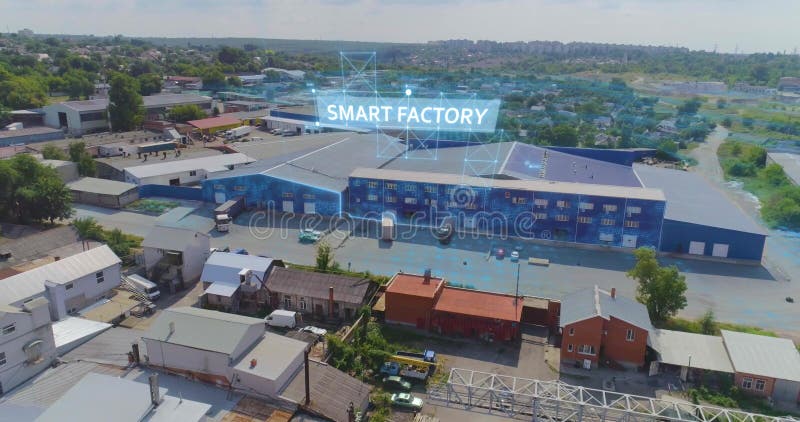 SMART FACTORY

dreamstime