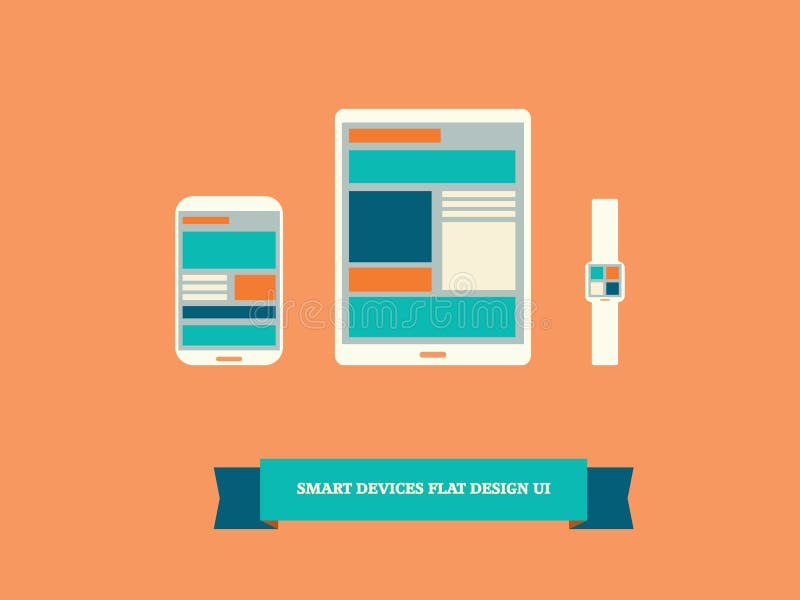 dreamstime

SMART DEVICES FLAT DESIGN UI