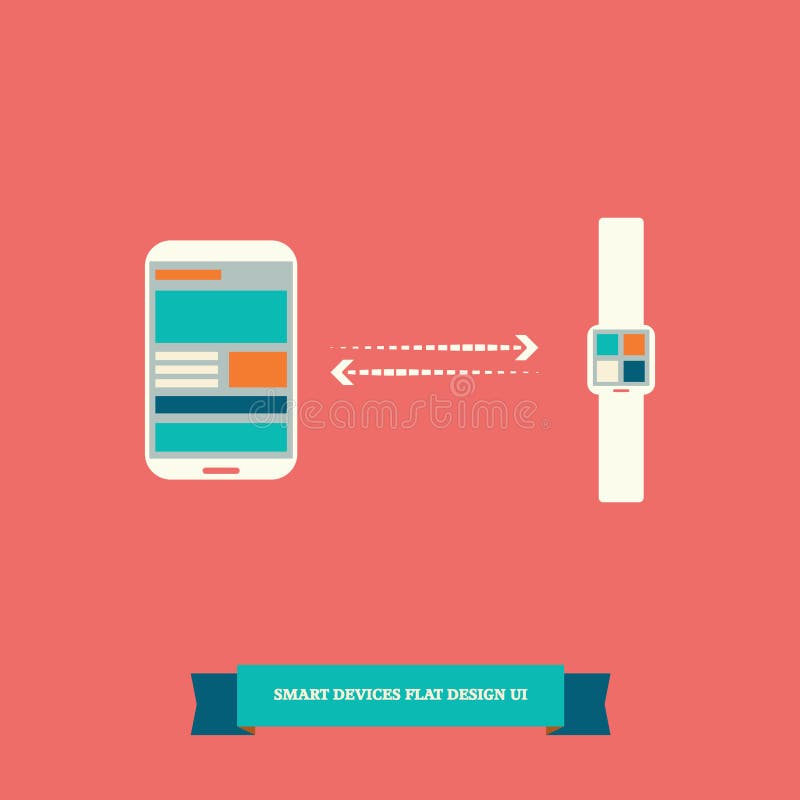 dreamstime

SMART DEVICES FLAT DESIGN UI