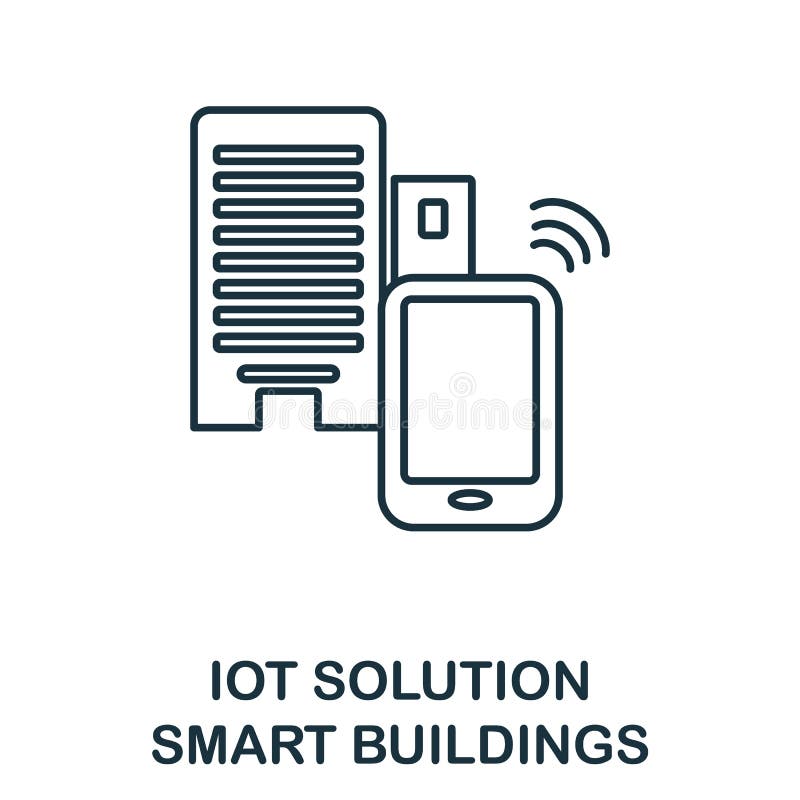 dreamstime

IOT SOLUTION
SMART BUILDINGS