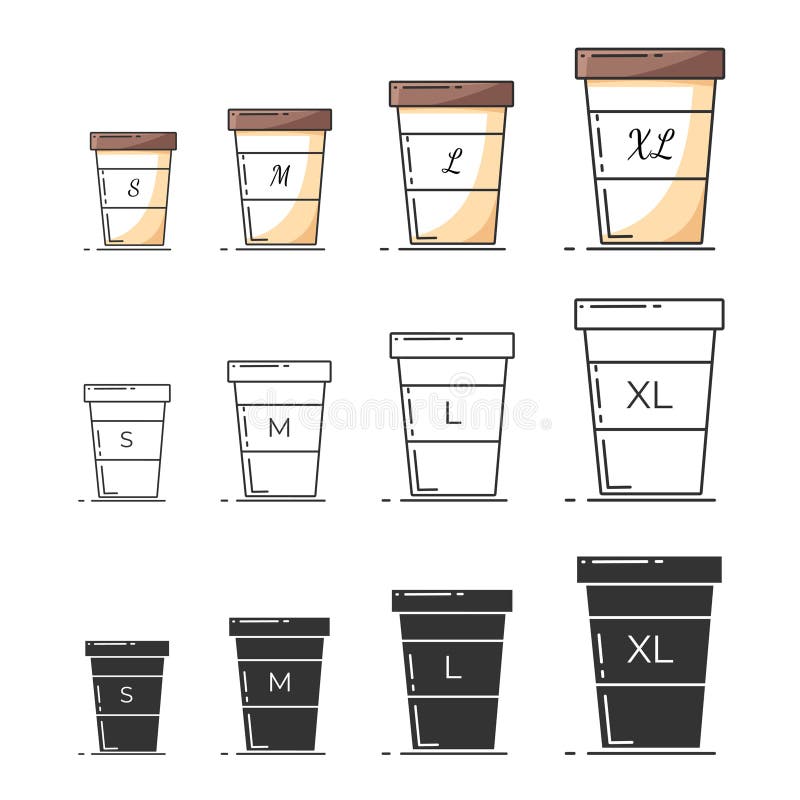 S M L XL

S M L XL

dreamstime

S M L XL