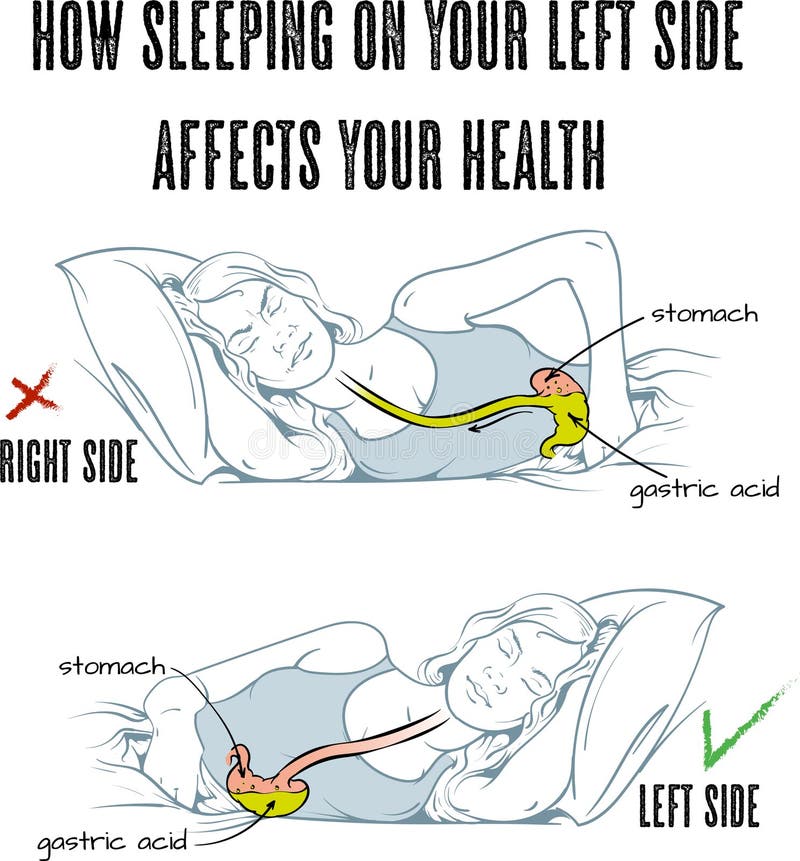 HOW SLEEPING ON YOUR LEFT SIDE AFFECTS YOUR HEALTH

stomach

RIGHT SIDE

gastric acid

stomach

LEFT SIDE

gastric acid