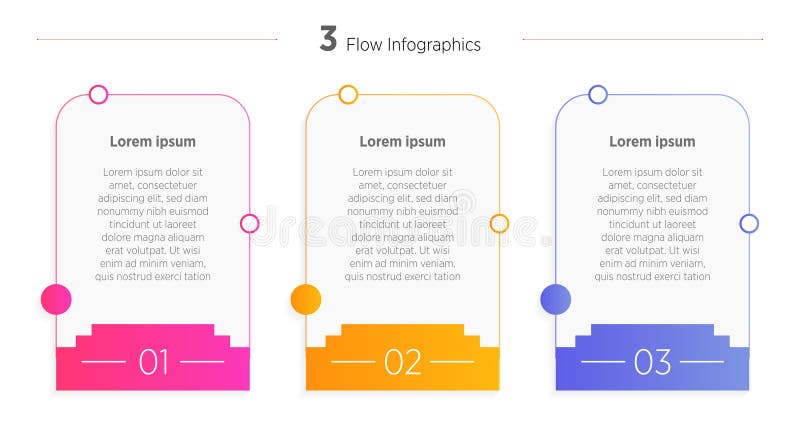 3 Flow Infographics

Lorem ipsum

Lorem ipsum dolor sit amet, consectetuer adipiscing elit, sed diam nonummy nibh euismod tincidunt ut laoreet dolore magna aliquam erat volutpat. Ut wisi enim ad minim veniam, quis nostrud exerci tation

01

Lorem ipsum

Lorem ipsum dolor sit amet, consectetuer adipiscing elit, sed diam nonummy nibh euismod tincidunt ut laoreet dolore magna aliquam erat volutpat. Ut wisi enim ad minim veniam, quis nostrud exerci tation

02

Lorem ipsum

Lorem ipsum dolor sit amet, consectetuer adipiscing elit, sed diam nonummy nibh euismod tincidunt ut laoreet dolore magna aliquam erat volutpat. Ut wisi enim ad minim veniam, quis nostrud exerci tation

03

dreamstime