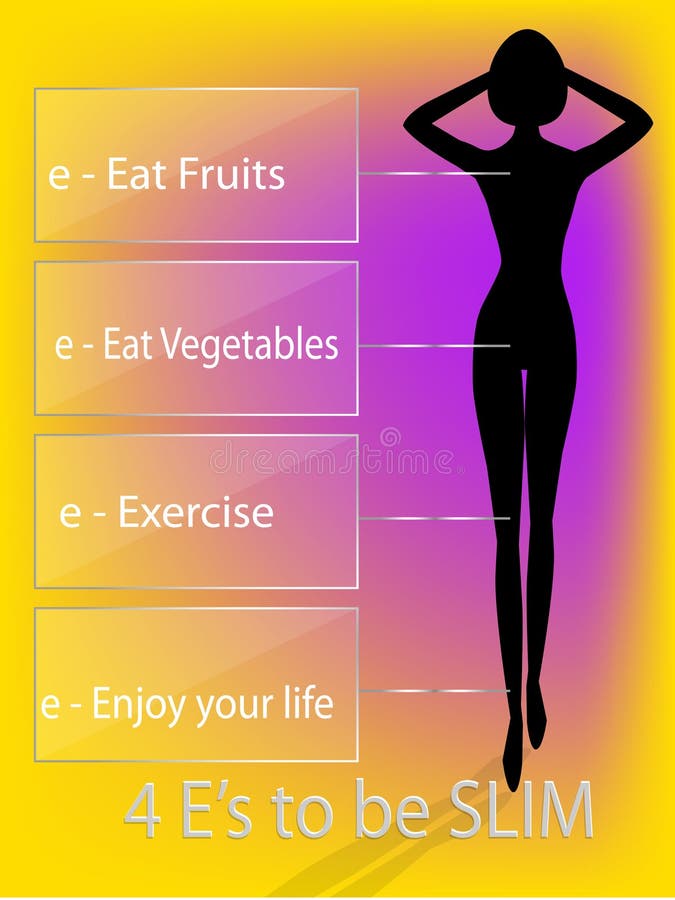 e - Eat Fruits

e - Eat Vegetables

dreamstime

e - Exercise

e - Enjoy your life

4 E's to be SLIM