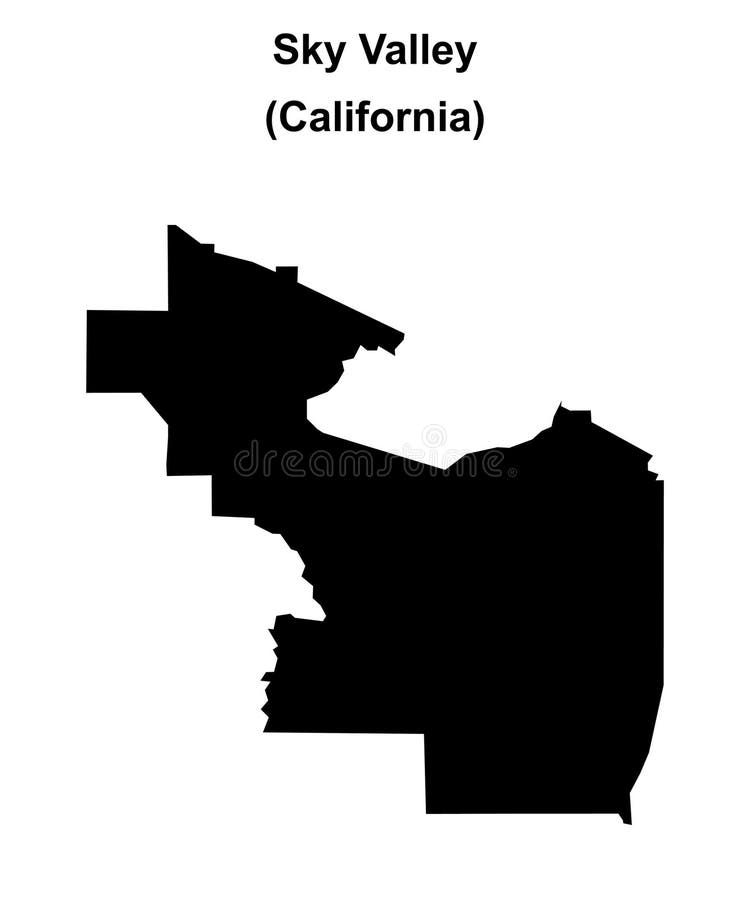 Sky Valley
(California)

dreamstime