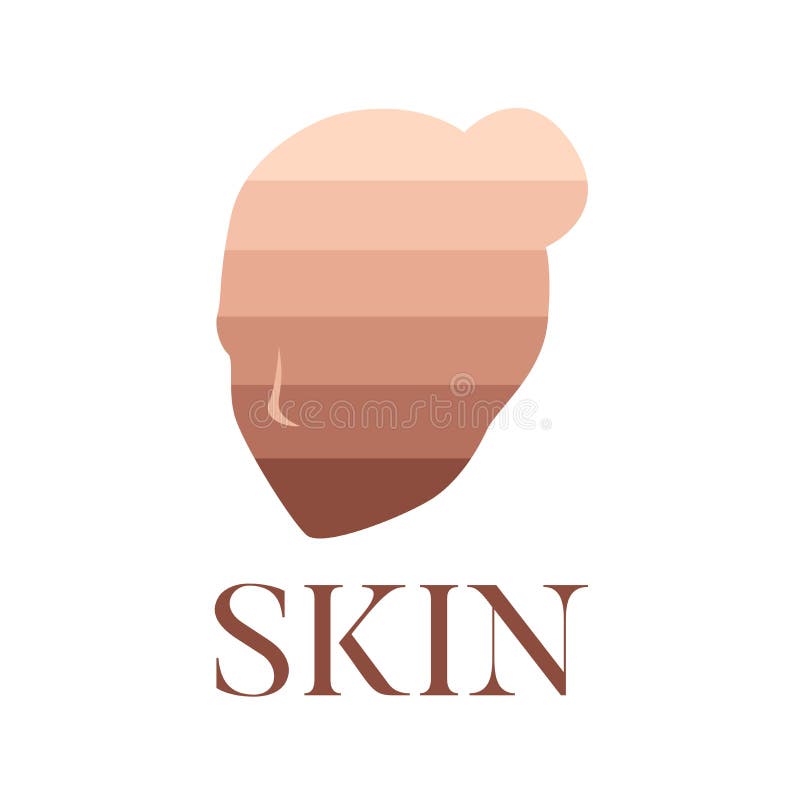 dreamstime
SKIN