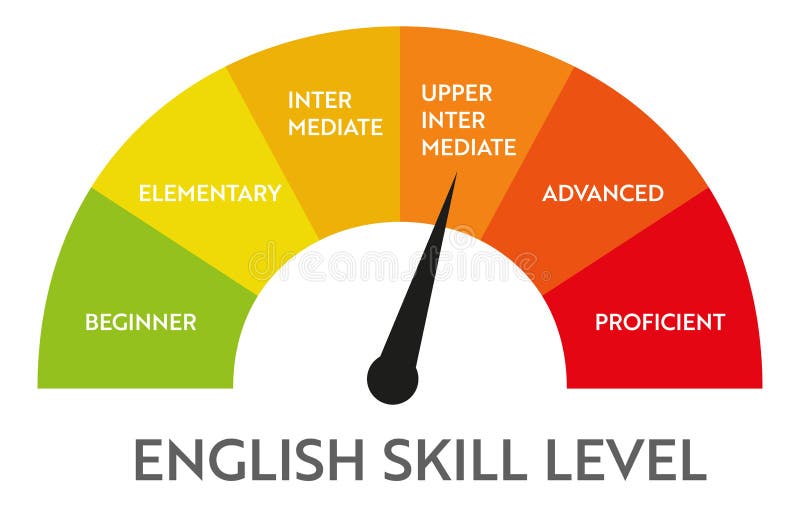 BEGINNER

ELEMENTARY

INTER MEDIATE

UPPER INTER MEDIATE

ADVANCED

PROFICIENT

dreamstime

ENGLISH SKILL LEVEL