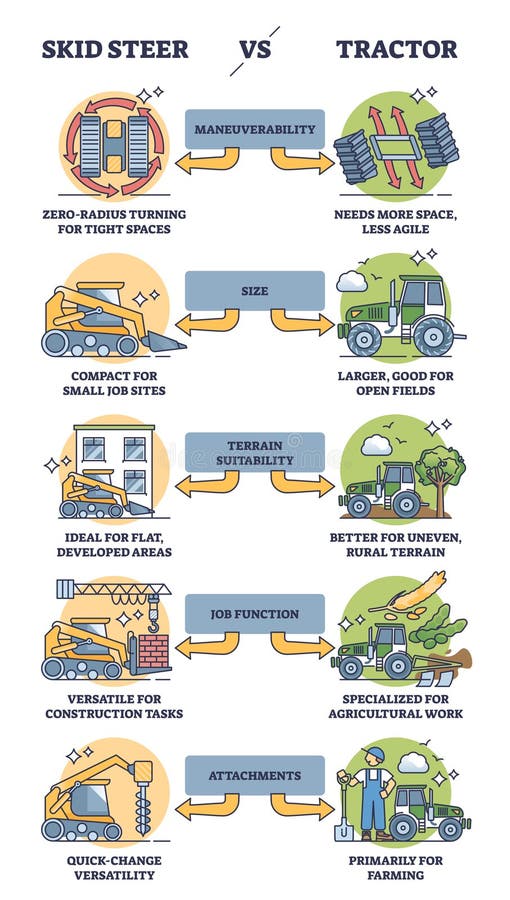 SKID STEER VS TRACTOR

MANEUVERABILITY

ZERO-RADIUS TURNING FOR TIGHT SPACES

NEEDS MORE SPACE, LESS AGILE

SIZE

COMPACT FOR SMALL JOB SITES

LARGER, GOOD FOR OPEN FIELDS

TERRAIN SUITABILITY

IDEAL FOR FLAT, DEVELOPED AREAS

BETTER FOR UNEVEN, RURAL TERRAIN

JOB FUNCTION

VERSATILE FOR CONSTRUCTION TASKS

SPECIALIZED FOR AGRICULTURAL WORK

ATTACHMENTS

QUICK-CHANGE VERSATILITY

PRIMARILY FOR FARMING