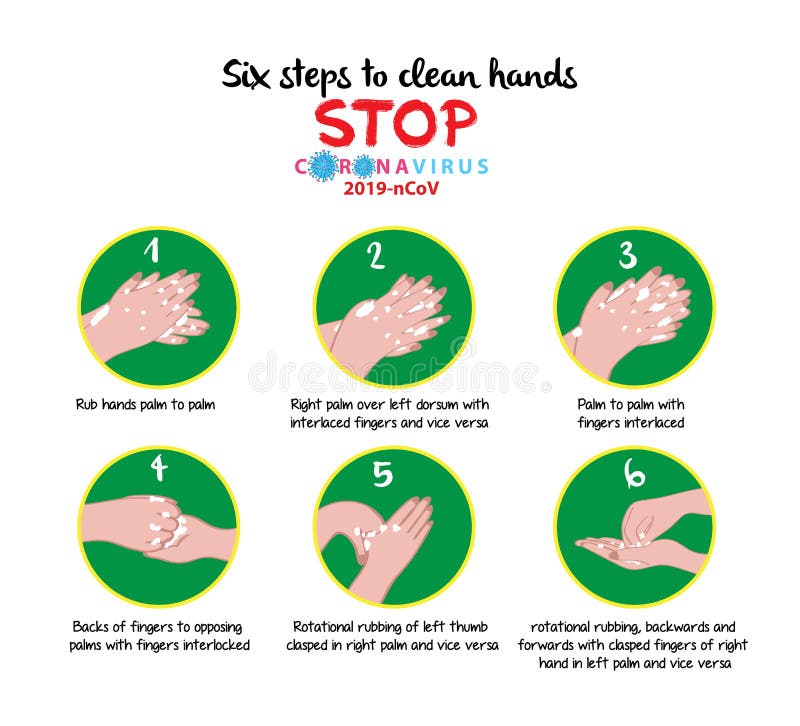 Six steps to clean hands
STOP
CORONAVIRUS
2019-nCoV

1
Rub hands palm to palm

2
Right palm over left dorsum with interlaced fingers and vice versa

3
Palm to palm with fingers interlaced

dreamstime

4
Backs of fingers to opposing palms with fingers interlocked

5
Rotational rubbing of left thumb clasped in right palm and vice versa

6
rotational rubbing, backwards and forwards with clasped fingers of right hand in left palm and vice versa