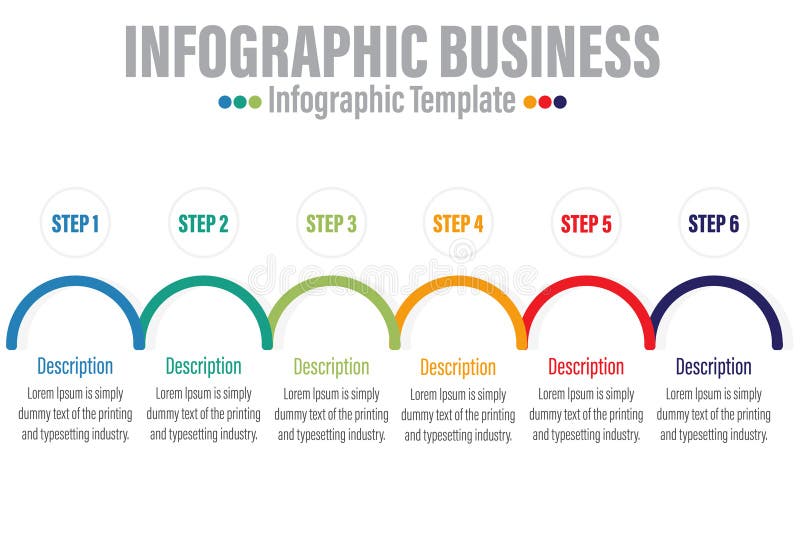 INFOGRAPHIC BUSINESS

Infographic Template

STEP 1

STEP 2

STEP 3

STEP 4

STEP 5

STEP 6

dreamstime

Description

Lorem Ipsum is simply dummy text of the printing and typesetting industry.

Description

Lorem Ipsum is simply dummy text of the printing and typesetting industry.

Description

Lorem Ipsum is simply dummy text of the printing and typesetting industry.

Description

Lorem Ipsum is simply dummy text of the printing and typesetting industry.

Description

Lorem Ipsum is simply dummy text of the printing and typesetting industry.

Description

Lorem Ipsum is simply dummy text of the printing and typesetting industry.