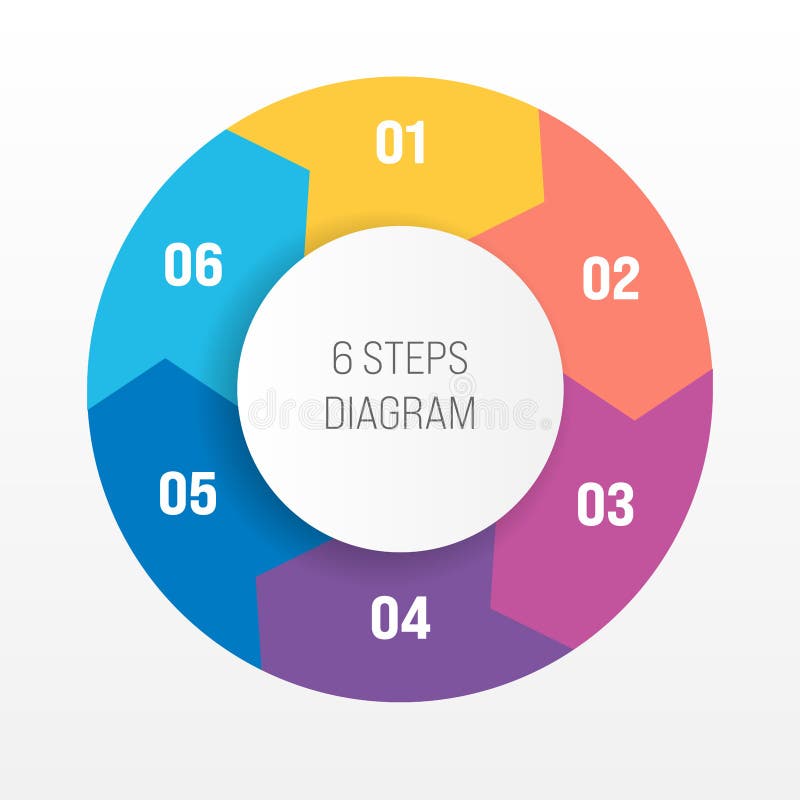 01

02

03

04

05

06

6 STEPS
DIAGRAM

dreamstime