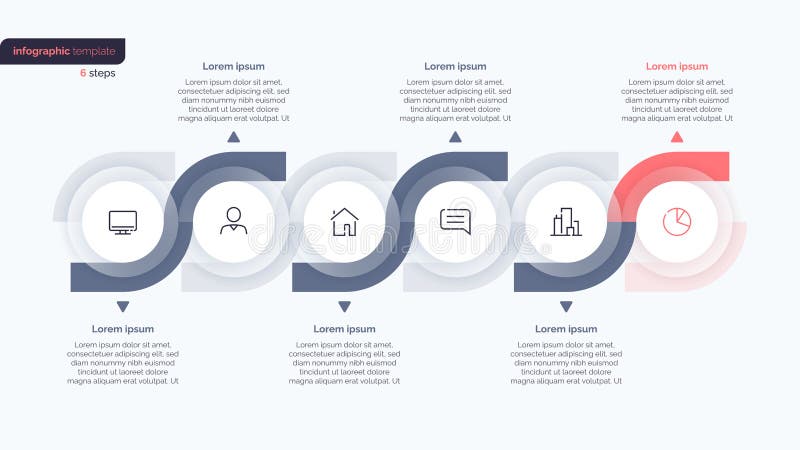 infographic template
6 steps

Lorem ipsum
Lorem ipsum dolor sit amet, consectetuer adipiscing elit, sed diam nonummy nibh euismod tincidunt ut laoreet dolore magna aliquam erat volutpat. Ut

Lorem ipsum
Lorem ipsum dolor sit amet, consectetuer adipiscing elit, sed diam nonummy nibh euismod tincidunt ut laoreet dolore magna aliquam erat volutpat. Ut

Lorem ipsum
Lorem ipsum dolor sit amet, consectetuer adipiscing elit, sed diam nonummy nibh euismod tincidunt ut laoreet dolore magna aliquam erat volutpat. Ut

dreamstime

Lorem ipsum
Lorem ipsum dolor sit amet, consectetuer adipiscing elit, sed diam nonummy nibh euismod tincidunt ut laoreet dolore magna aliquam erat volutpat. Ut

Lorem ipsum
Lorem ipsum dolor sit amet, consectetuer adipiscing elit, sed diam nonummy nibh euismod tincidunt ut laoreet dolore magna aliquam erat volutpat. Ut

Lorem ipsum
Lorem ipsum dolor sit amet, consectetuer adipiscing elit, sed diam nonummy nibh euismod tincidunt ut laoreet dolore magna aliquam erat volutpat. Ut