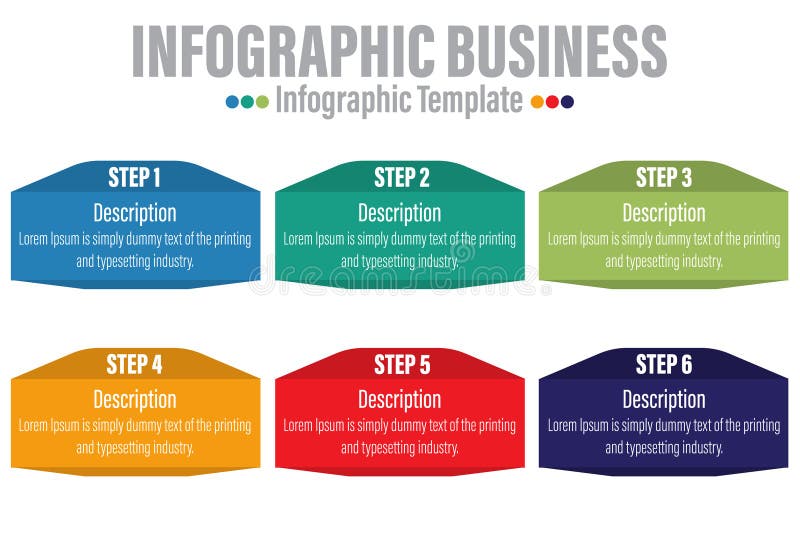 INFOGRAPHIC BUSINESS
Infographic Template

STEP 1
Description
Lorem Ipsum is simply dummy text of the printing and typesetting industry.

STEP 2
Description
Lorem Ipsum is simply dummy text of the printing and typesetting industry.

STEP 3
Description
Lorem Ipsum is simply dummy text of the printing and typesetting industry.

dreamstime

STEP 4
Description
Lorem Ipsum is simply dummy text of the printing and typesetting industry.

STEP 5
Description
Lorem Ipsum is simply dummy text of the printing and typesetting industry.

STEP 6
Description
Lorem Ipsum is simply dummy text of the printing and typesetting industry.