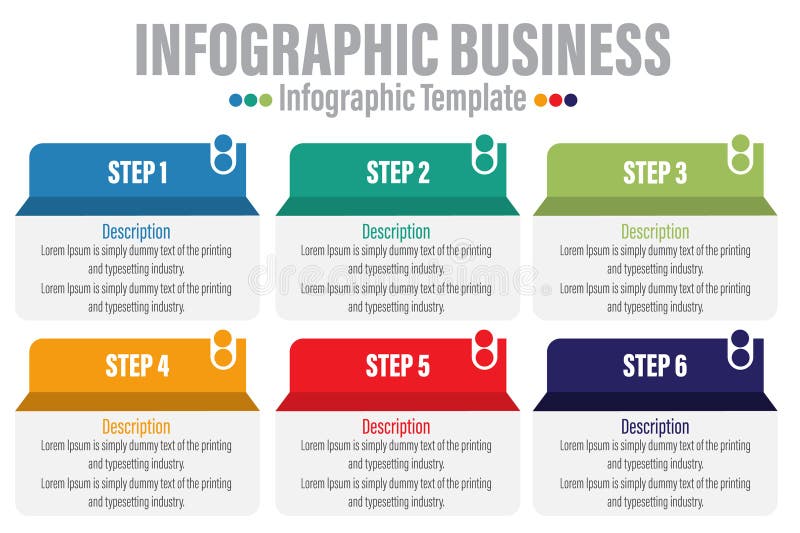 INFOGRAPHIC BUSINESS

Infographic Template

STEP 1

Description

Lorem Ipsum is simply dummy text of the printing and typesetting industry.

Lorem Ipsum is simply dummy text of the printing and typesetting industry.

STEP 2

Description

Lorem Ipsum is simply dummy text of the printing and typesetting industry.

Lorem Ipsum is simply dummy text of the printing and typesetting industry.

STEP 3

Description

Lorem Ipsum is simply dummy text of the printing and typesetting industry.

Lorem Ipsum is simply dummy text of the printing and typesetting industry.

STEP 4

Description

Lorem Ipsum is simply dummy text of the printing and typesetting industry.

Lorem Ipsum is simply dummy text of the printing and typesetting industry.

STEP 5

Description

Lorem Ipsum is simply dummy text of the printing and typesetting industry.

Lorem Ipsum is simply dummy text of the printing and typesetting industry.

STEP 6

Description

Lorem Ipsum is simply dummy text of the printing and typesetting industry.

Lorem Ipsum is simply dummy text of the printing and typesetting industry.

dreamstime