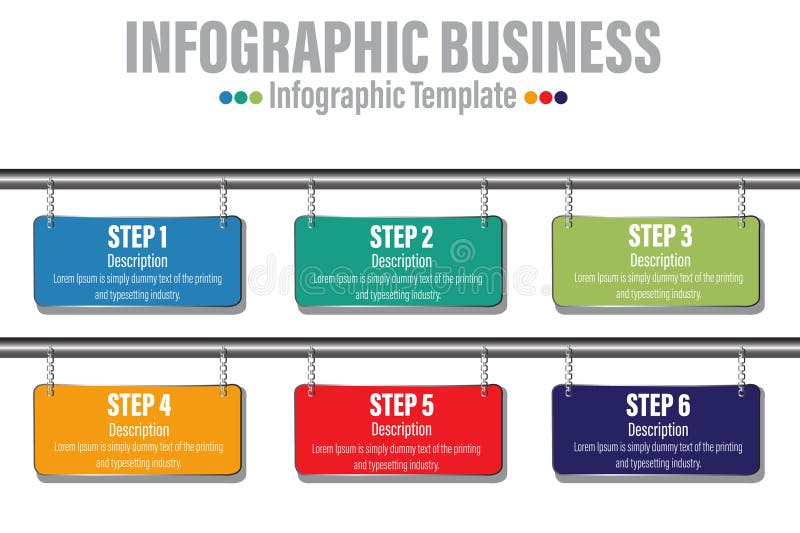 INFOGRAPHIC BUSINESS

Infographic Template

STEP 1
Description
Lorem Ipsum is simply dummy text of the printing and typesetting industry.

STEP 2
Description
Lorem Ipsum is simply dummy text of the printing and typesetting industry.

STEP 3
Description
Lorem Ipsum is simply dummy text of the printing and typesetting industry.

dreamstime

STEP 4
Description
Lorem Ipsum is simply dummy text of the printing and typesetting industry.

STEP 5
Description
Lorem Ipsum is simply dummy text of the printing and typesetting industry.

STEP 6
Description
Lorem Ipsum is simply dummy text of the printing and typesetting industry.