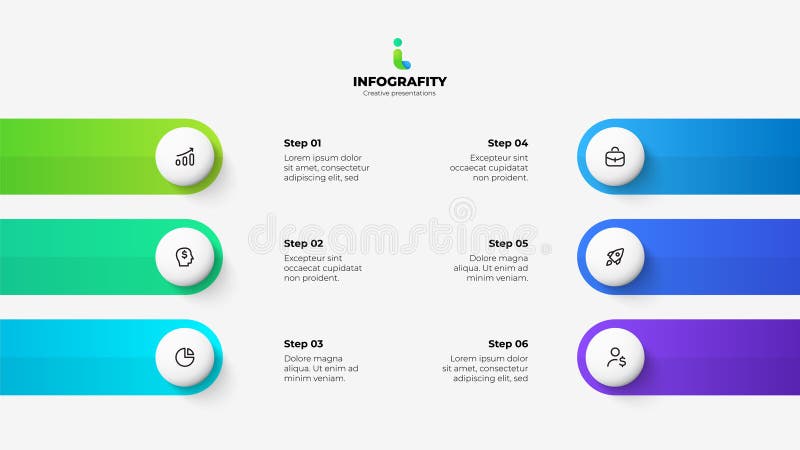 INFOGRAFITY
Creative presentations

Step 01
Lorem ipsum dolor sit amet, consectetur adipiscing elit, sed

Step 02
Excepteur sint occaecat cupidatat non proident.

Step 03
Dolore magna aliqua. Ut enim ad minim veniam.

Step 04
Excepteur sint occaecat cupidatat non proident.

Step 05
Dolore magna aliqua. Ut enim ad minim veniam.

Step 06
Lorem ipsum dolor sit amet, consectetur adipiscing elit, sed

dreamstime