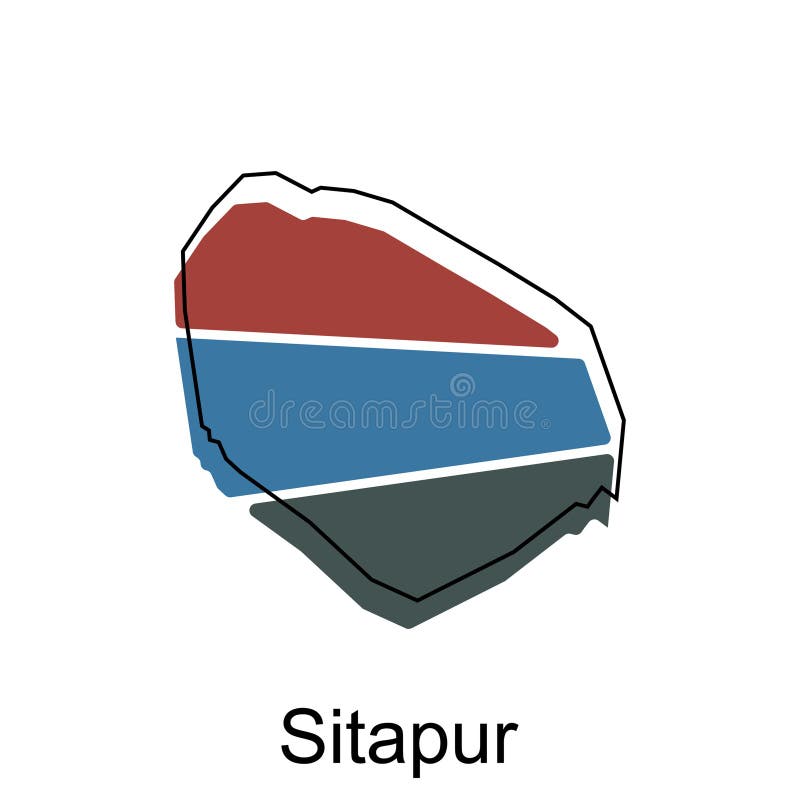 dreamstime

Sitapur