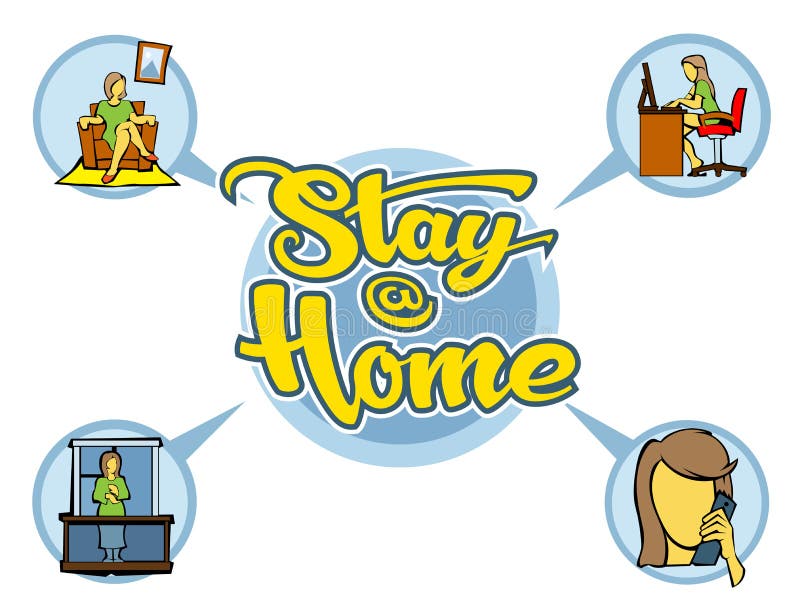 Stay
@
Home

dreamstime