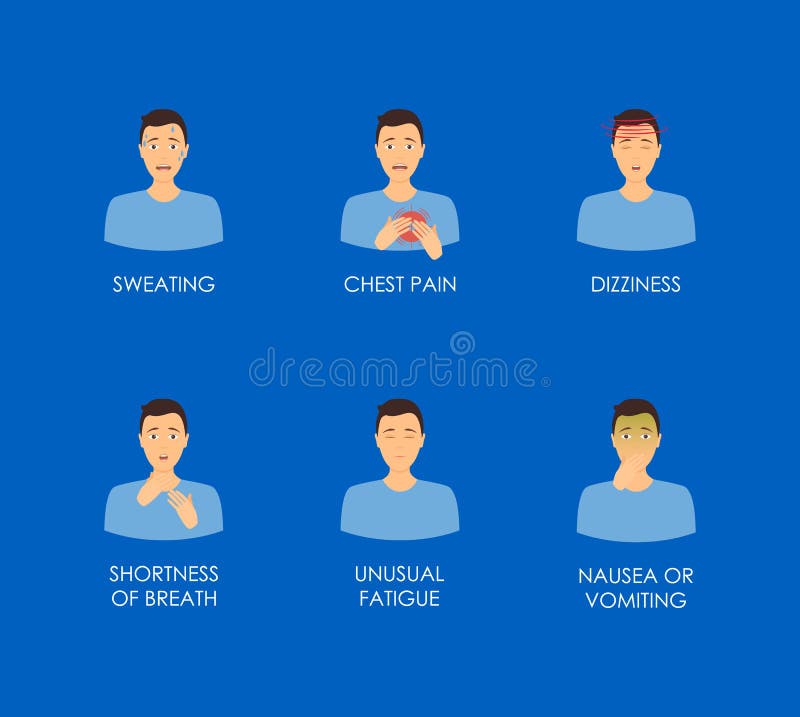 SWEATING

CHEST PAIN

DIZZINESS

dreamstime

SHORTNESS OF BREATH

UNUSUAL FATIGUE

NAUSEA OR VOMITING