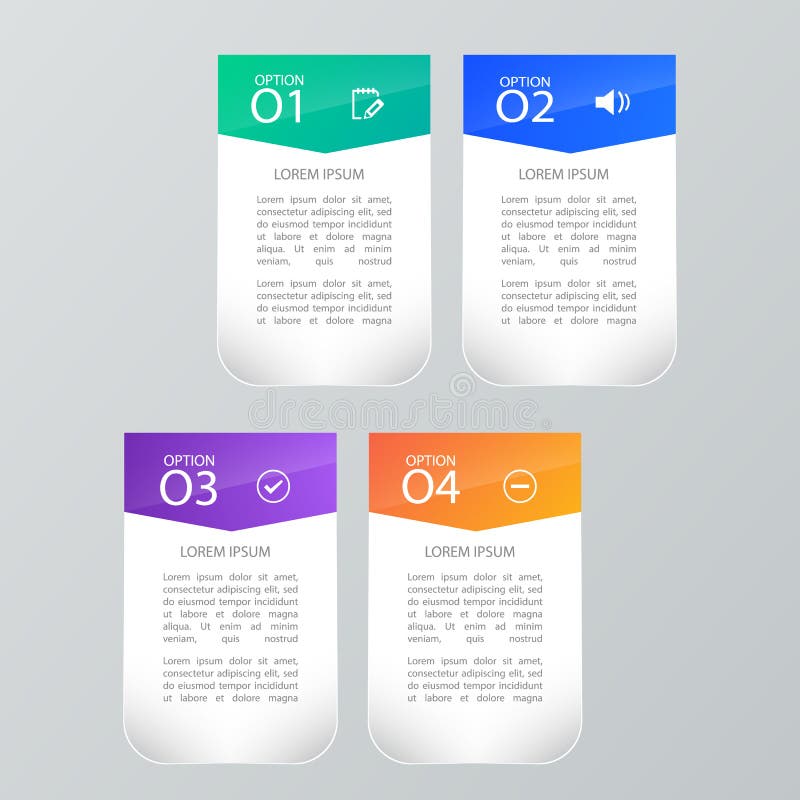 OPTION
01

LOREM IPSUM

Lorem ipsum dolor sit amet, consectetur adipiscing elit, sed do eiusmod tempor incididunt ut labore et dolore magna aliqua. Ut enim ad minim veniam, quis nostrud

Lorem ipsum dolor sit amet, consectetur adipiscing elit, sed do eiusmod tempor incididunt ut labore et dolore magna

OPTION
02

LOREM IPSUM

Lorem ipsum dolor sit amet, consectetur adipiscing elit, sed do eiusmod tempor incididunt ut labore et dolore magna aliqua. Ut enim ad minim veniam, quis nostrud

Lorem ipsum dolor sit amet, consectetur adipiscing elit, sed do eiusmod tempor incididunt ut labore et dolore magna

dreamstime

OPTION
03

LOREM IPSUM

Lorem ipsum dolor sit amet, consectetur adipiscing elit, sed do eiusmod tempor incididunt ut labore et dolore magna aliqua. Ut enim ad minim veniam, quis nostrud

Lorem ipsum dolor sit amet, consectetur adipiscing elit, sed do eiusmod tempor incididunt ut labore et dolore magna

OPTION
04

LOREM IPSUM

Lorem ipsum dolor sit amet, consectetur adipiscing elit, sed do eiusmod tempor incididunt ut labore et dolore magna aliqua. Ut enim ad minim veniam, quis nostrud

Lorem ipsum dolor sit amet, consectetur adipiscing elit, sed do eiusmod tempor incididunt ut labore et dolore magna