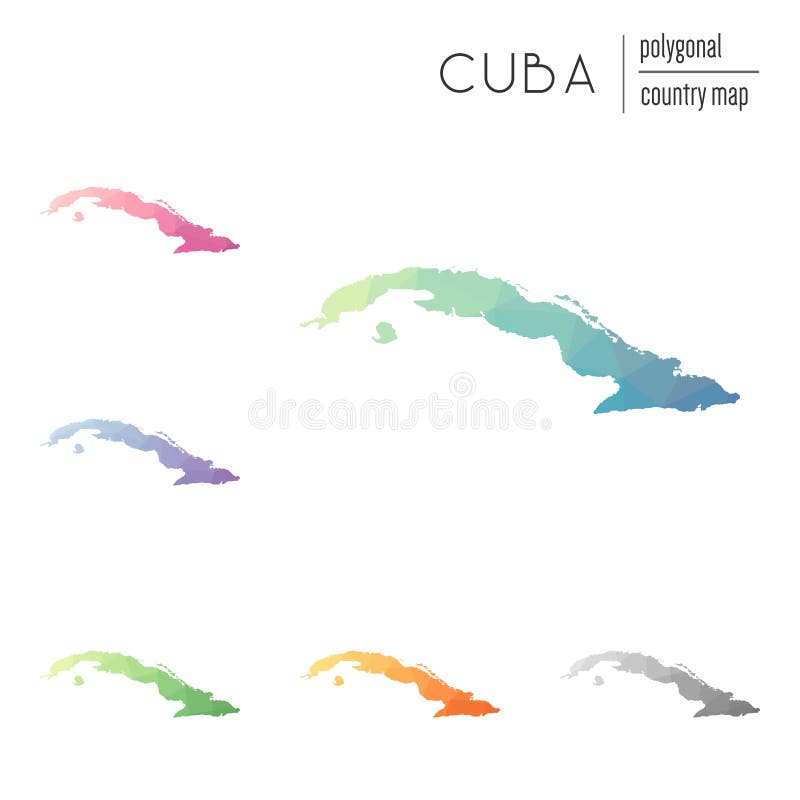 CUBA

polygonal

country map

dreamstime