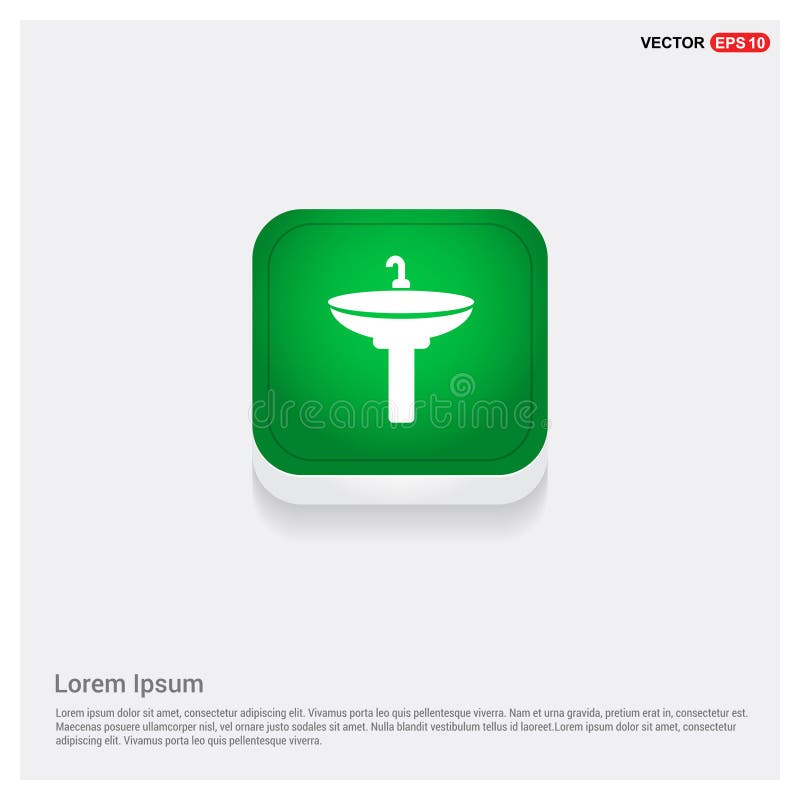 VECTOR EPS 10

dreamstime

Lorem Ipsum

Lorem ipsum dolor sit amet, consectetur adipiscing elit. Vivamus porta leo quis pellentesque viverra. Nam et urna gravida, pretium erat in, consectetur est. Maecenas posuere ullamcorper nisl, vel ornare justo sodales sit amet. Nulla blandit vestibulum tellus id laoreet.Lorem ipsum dolor sit amet, consectetur adipiscing elit. Vivamus porta leo quis pellentesque viverra.