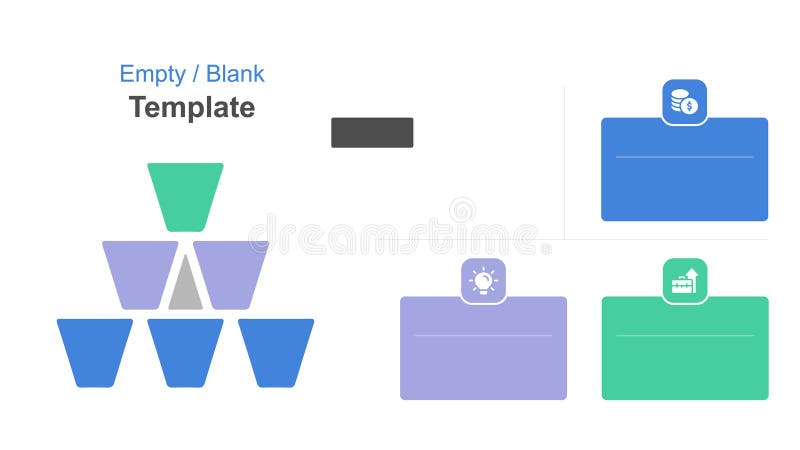 Empty / Blank
Template

dreamstime